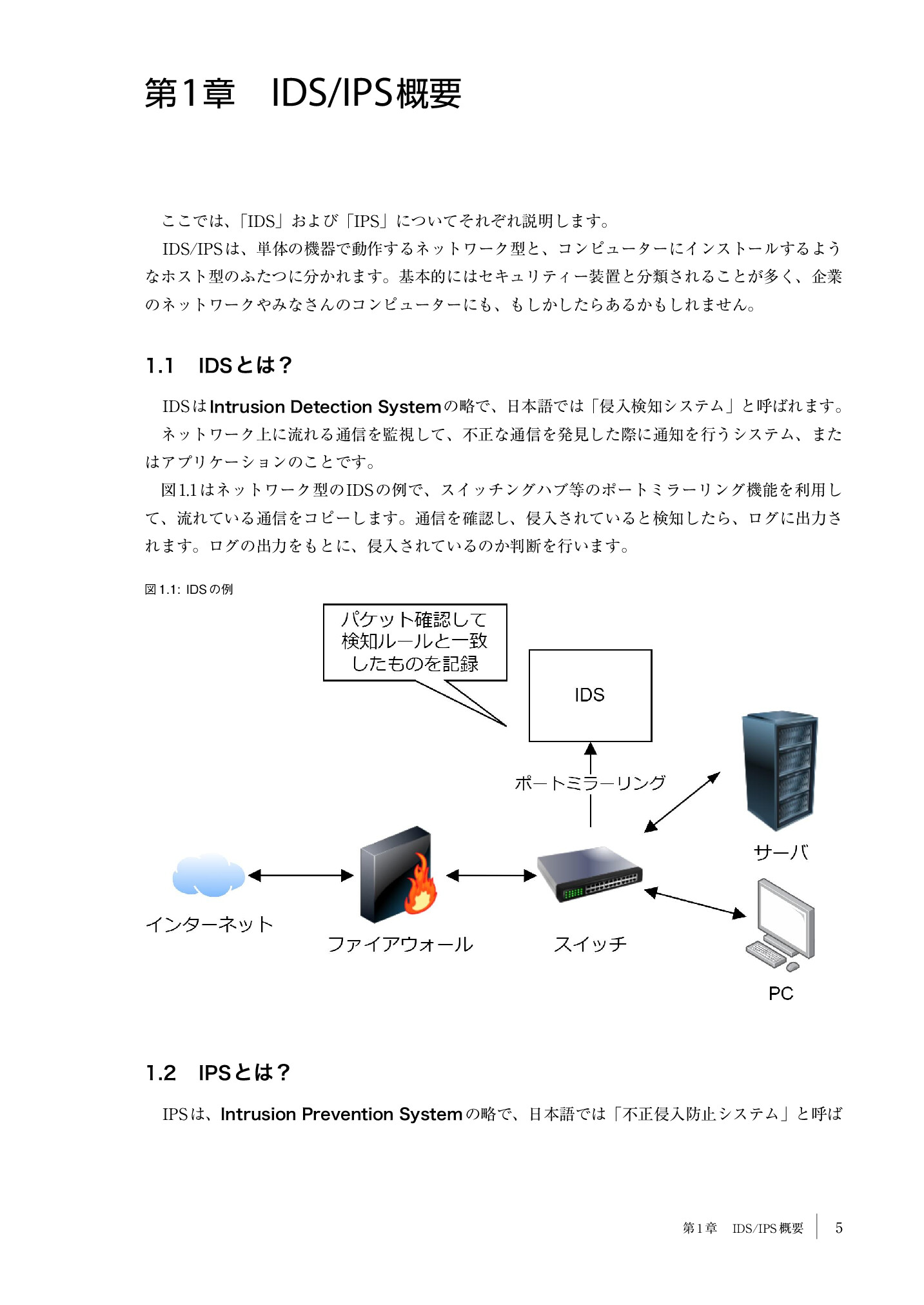 第1章　IDS/IPS概要

ここでは、「IDS」および「IPS」についてそれぞれ説明します。

IDS/IPSは、単体の機器で動作するネットワーク型と、コンピューターにインストールするようなホスト型のふたつに分かれます。基本的にはセキュリティー装置と分類されることが多く、企業のネットワークやみなさんのコンピューターにも、もしかしたらあるかもしれません。

1.1　IDSとは？

IDSはIntrusion Detection Systemの略で、日本語では「侵入検知システム」と呼ばれます。

ネットワーク上に流れる通信を監視して、不正な通信を発見した際に通知を行うシステム、またはアプリケーションのことです。

図1.1はネットワーク型のIDSの例で、スイッチングハブ等のポートミラーリング機能を利用して、流れている通信をコピーします。通信を確認し、侵入されていると検知したら、ログに出力されます。ログの出力をもとに、侵入されているのか判断を行います。

図1.1: IDSの例

パケット確認して検知ルールと一致したものを記録

IDS

ポートミラーリング

サーバ

インターネット

ファイアウォール

スイッチ

PC

1.2　IPSとは？

IPSは、Intrusion Prevention Systemの略で、日本語では「不正侵入防止システム」と呼ば

第1章　IDS/IPS概要　5