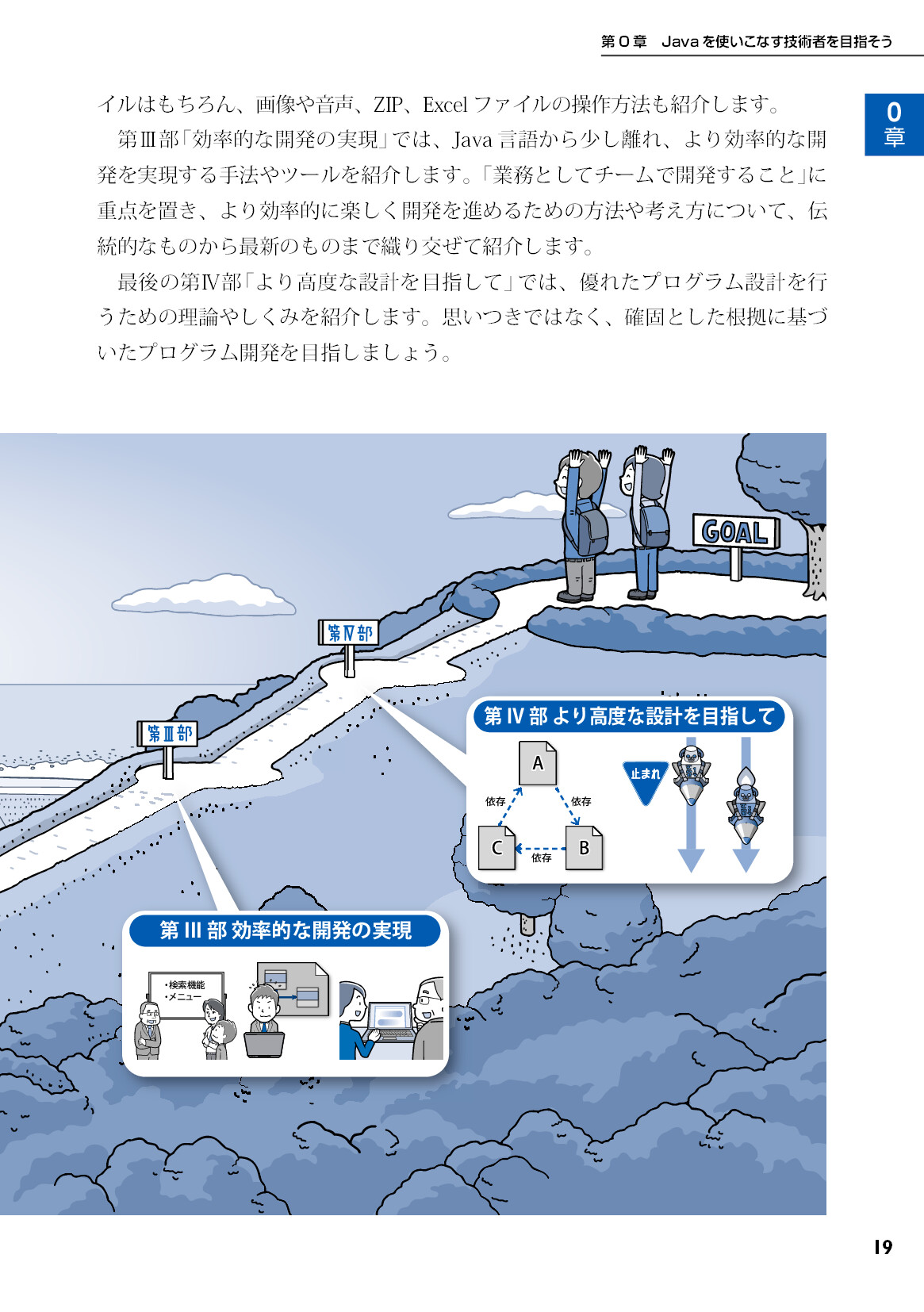 第 0 章　Java を使いこなす技術者を目指そう

0 章

イルはもちろん、画像や音声、ZIP、Excel ファイルの操作方法も紹介します。

第Ⅲ部「効率的な開発の実現」では、Java 言語から少し離れ、より効率的な開発を実現する手法やツールを紹介します。「業務としてチームで開発すること」に重点を置き、より効率的に楽しく開発を進めるための方法や考え方について、伝統的なものから最新のものまで織り交ぜて紹介します。

最後の第Ⅳ部「より高度な設計を目指して」では、優れたプログラム設計を行うための理論やしくみを紹介します。思いつきではなく、確固とした根拠に基づいたプログラム開発を目指しましょう。

GOAL

第Ⅳ部

第Ⅲ部

第 IV 部 より高度な設計を目指して

A

依存

依存

C

依存

B

止まれ

第 III 部 効率的な開発の実現

・検索機能
・メニュー

19