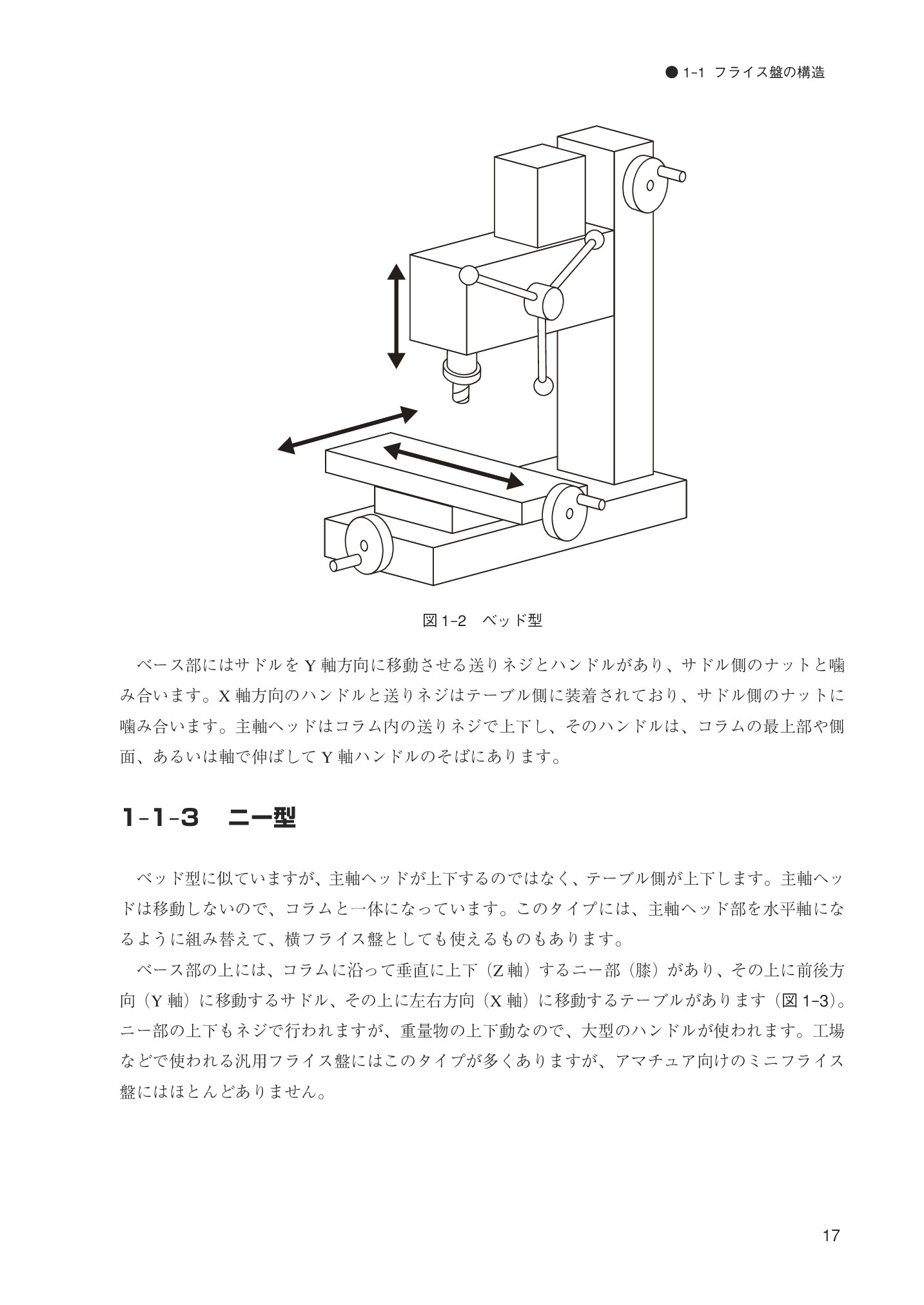 ● 1-1 フライス盤の構造

図 1-2　ベッド型

ベース部にはサドルを Y 軸方向に移動させる送りネジとハンドルがあり、サドル側のナットと噛み合います。X 軸方向のハンドルと送りネジはテーブル側に装着されており、サドル側のナットに噛み合います。主軸ヘッドはコラム内の送りネジで上下し、そのハンドルは、コラムの最上部や側面、あるいは軸で伸ばして Y 軸ハンドルのそばにあります。

1-1-3　ニー型

ベッド型に似ていますが、主軸ヘッドが上下するのではなく、テーブル側が上下します。主軸ヘッドは移動しないので、コラムと一体になっています。このタイプには、主軸ヘッド部を水平軸になるように組み替えて、横フライス盤としても使えるものもあります。

ベース部の上には、コラムに沿って垂直に上下（Z 軸）するニー部（膝）があり、その上に前後方向（Y 軸）に移動するサドル、その上に左右方向（X 軸）に移動するテーブルがあります（図 1-3）。ニー部の上下もネジで行われますが、重量物の上下動なので、大型のハンドルが使われます。工場などで使われる汎用フライス盤にはこのタイプが多くありますが、アマチュア向けのミニフライス盤にはほとんどありません。

17