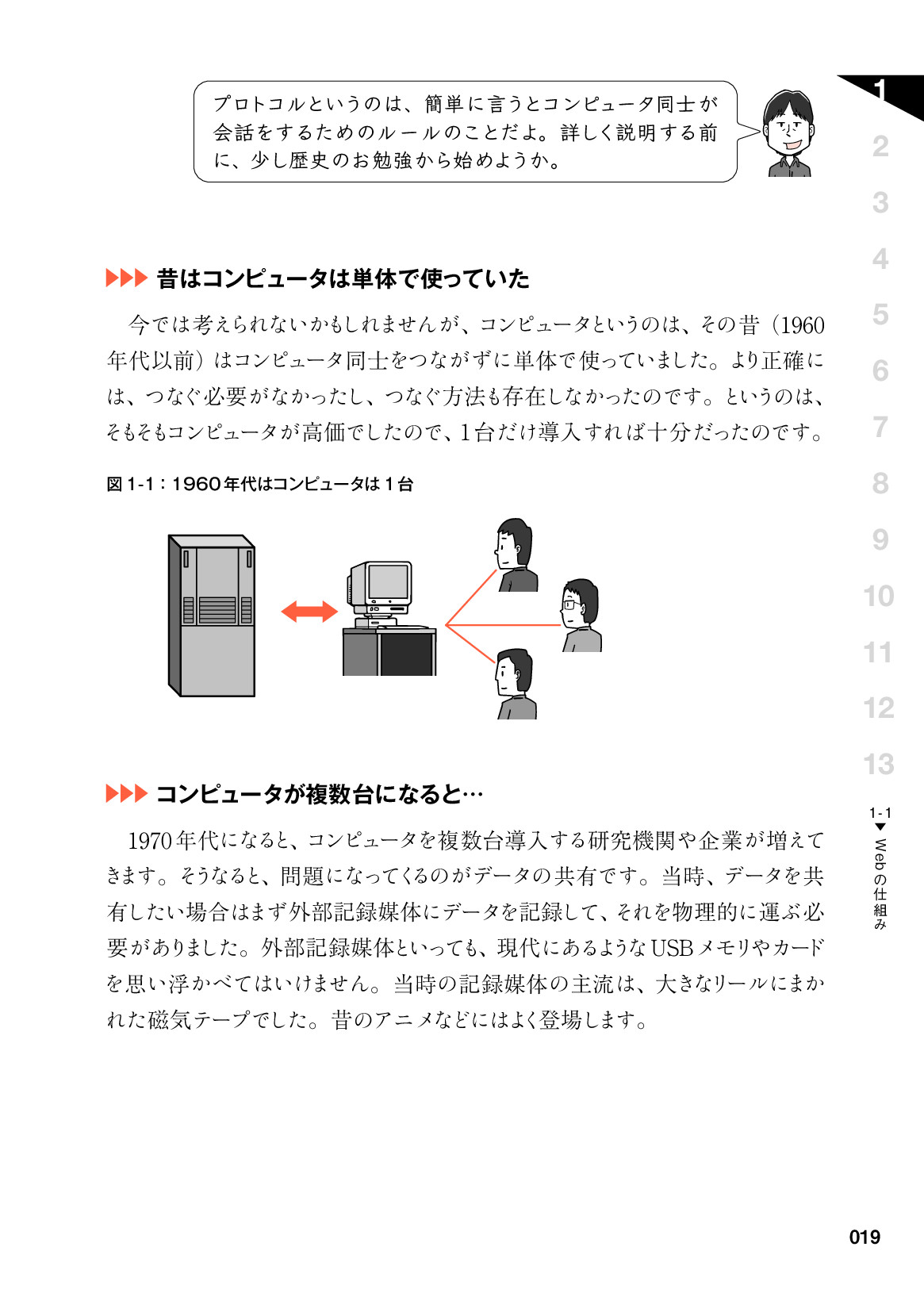 プロトコルというのは、簡単に言うとコンピュータ同士が会話をするためのルールのことだよ。詳しく説明する前に、少し歴史のお勉強から始めようか。

1
2
3
4
5
6
7
8
9
10
11
12
13

▶▶▶ 昔はコンピュータは単体で使っていた

今では考えられないかもしれませんが、コンピュータというのは、その昔（1960年代以前）はコンピュータ同士をつながずに単体で使っていました。より正確には、つなぐ必要がなかったし、つなぐ方法も存在しなかったのです。というのは、そもそもコンピュータが高価でしたので、1台だけ導入すれば十分だったのです。

図 1-1：1960年代はコンピュータは１台

▶▶▶ コンピュータが複数台になると…

1970年代になると、コンピュータを複数台導入する研究機関や企業が増えてきます。そうなると、問題になってくるのがデータの共有です。当時、データを共有したい場合はまず外部記録媒体にデータを記録して、それを物理的に運ぶ必要がありました。外部記録媒体といっても、現代にあるようなUSBメモリやカードを思い浮かべてはいけません。当時の記録媒体の主流は、大きなリールにまかれた磁気テープでした。昔のアニメなどにはよく登場します。

1-1 ▼ Webの仕組み

019