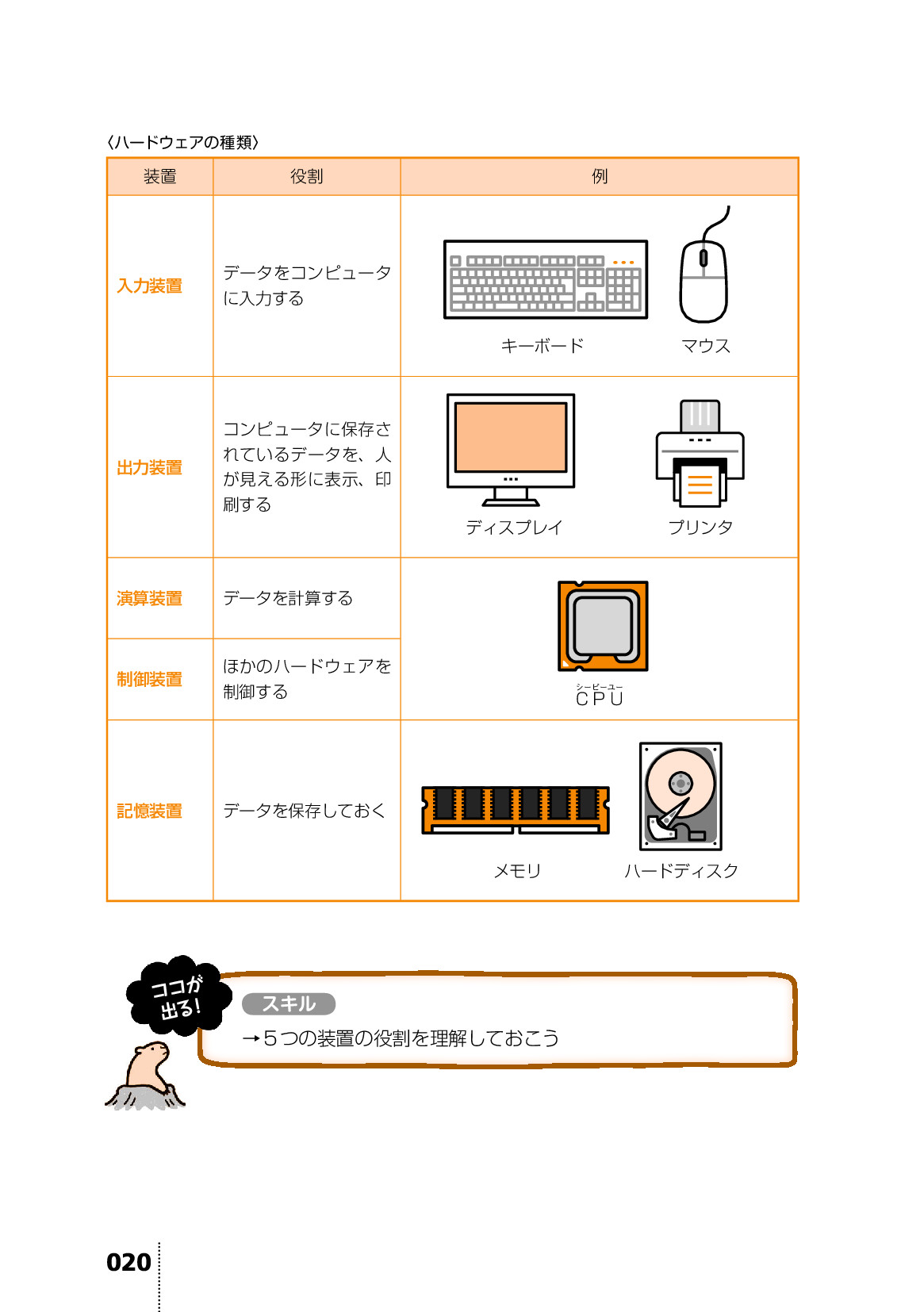 〈ハードウェアの種類〉

| 装置 | 役割 | 例 |
|---|---|---|
| 入力装置 | データをコンピュータに入力する | キーボード　マウス |
| 出力装置 | コンピュータに保存されているデータを、人が見える形に表示、印刷する | ディスプレイ　プリンタ |
| 演算装置 | データを計算する | シーピーユー CPU |
| 制御装置 | ほかのハードウェアを制御する | |
| 記憶装置 | データを保存しておく | メモリ　ハードディスク |

ココが出る!

スキル
→5つの装置の役割を理解しておこう

020