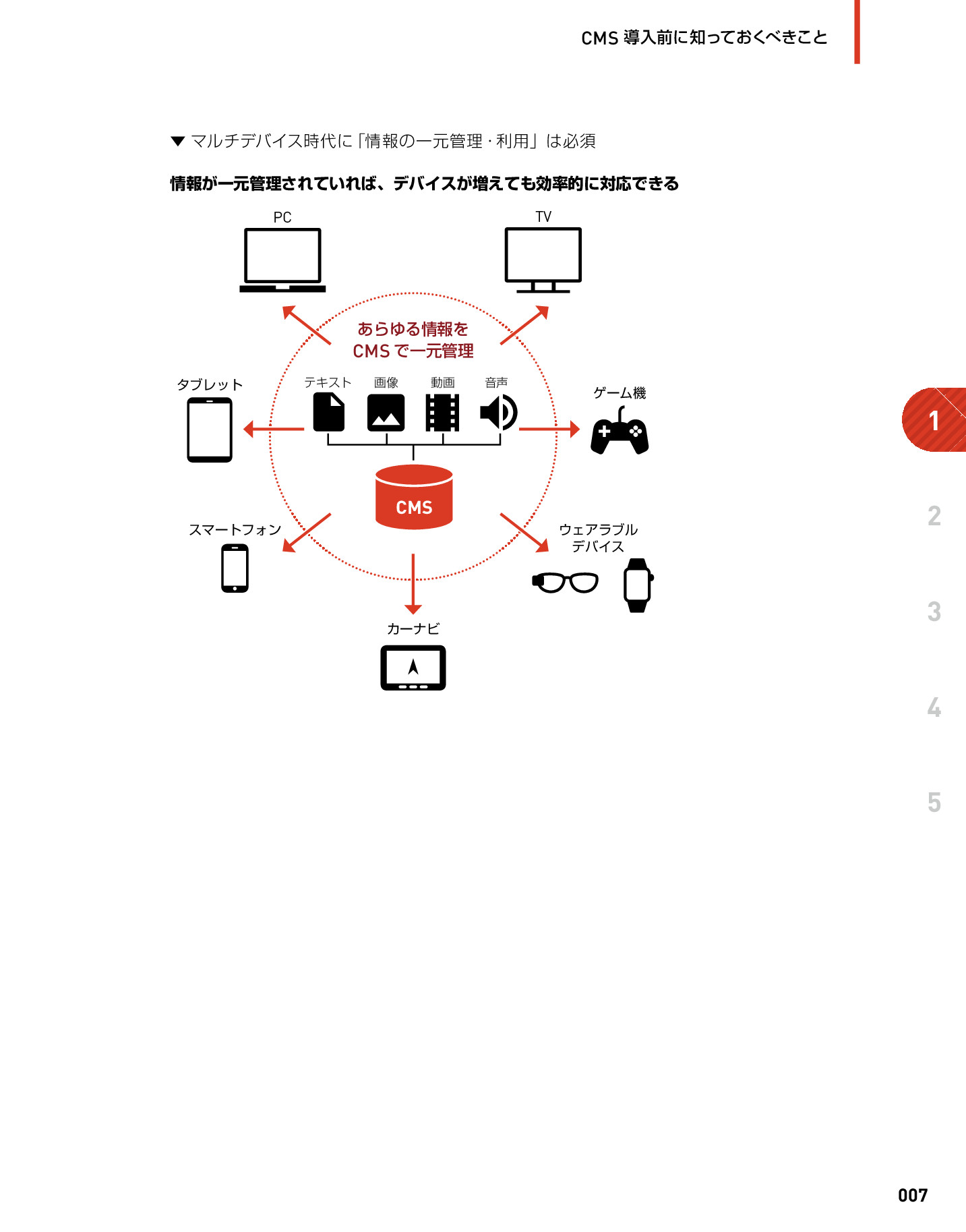 CMS 導入前に知っておくべきこと

▼ マルチデバイス時代に「情報の一元管理・利用」は必須

情報が一元管理されていれば、デバイスが増えても効率的に対応できる

PC

TV

あらゆる情報を CMS で一元管理

タブレット

テキスト 画像 動画 音声

ゲーム機

CMS

スマートフォン

ウェアラブル デバイス

カーナビ

1

2

3

4

5

007