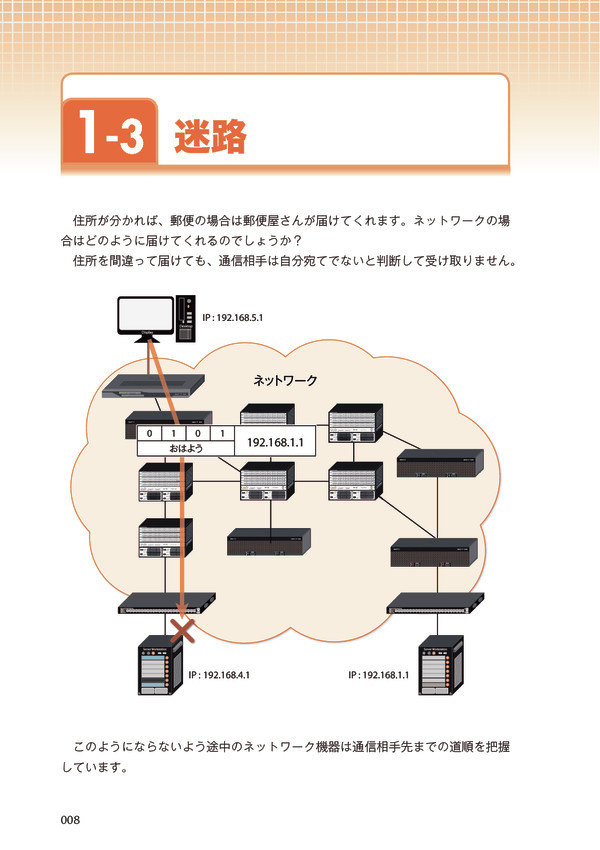 1-3 迷路

住所が分かれば、郵便の場合は郵便屋さんが届けてくれます。ネットワークの場合はどのように届けてくれるのでしょうか？
住所を間違って届けても、通信相手は自分宛てでないと判断して受け取りません。

IP : 192.168.5.1

ネットワーク

| 0 | 1 | 0 | 1 | 192.168.1.1 |
|---|---|---|---|---|
| おはよう | | | | |

IP : 192.168.4.1

IP : 192.168.1.1

このようにならないよう途中のネットワーク機器は通信相手先までの道順を把握しています。

008